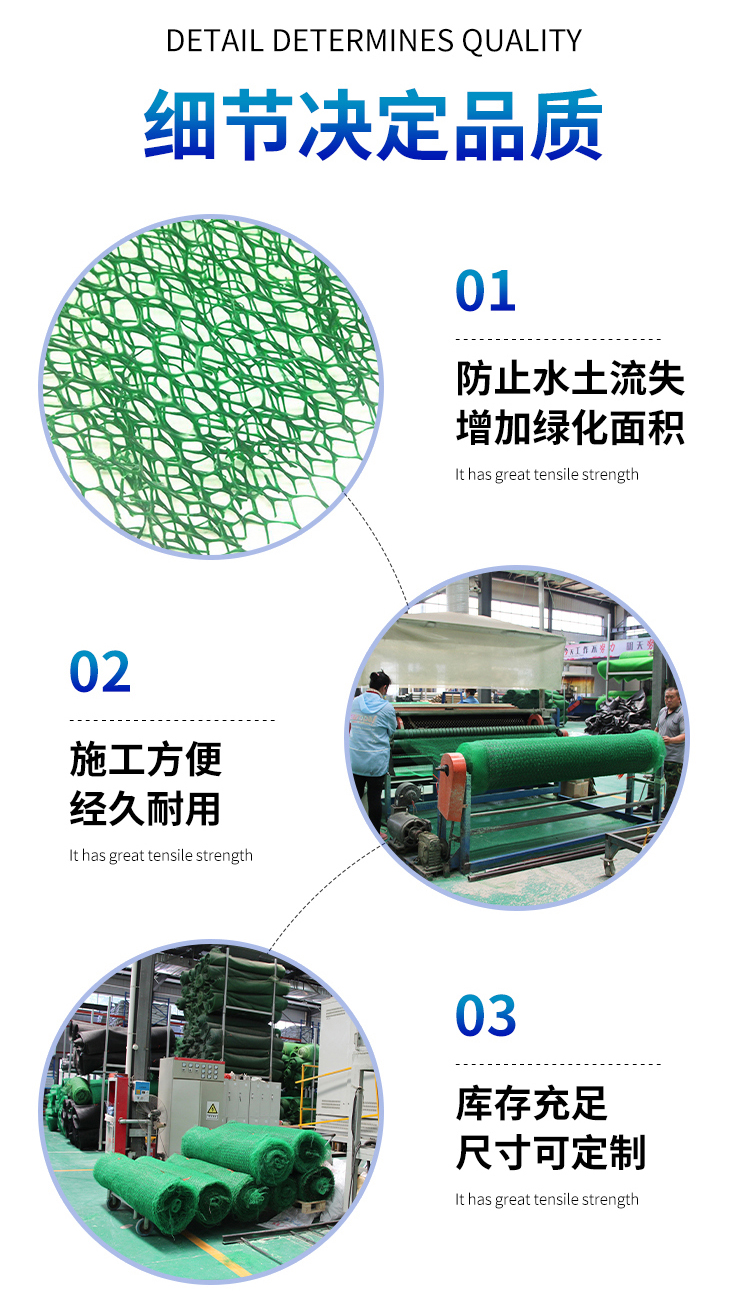 DETAIL DETERMINES QUALITY

细节决定品质

01

防止水土流失
增加绿化面积

It has great tensile strength

02

施工方便
经久耐用

It has great tensile strength

03

库存充足
尺寸可定制

It has great tensile strength